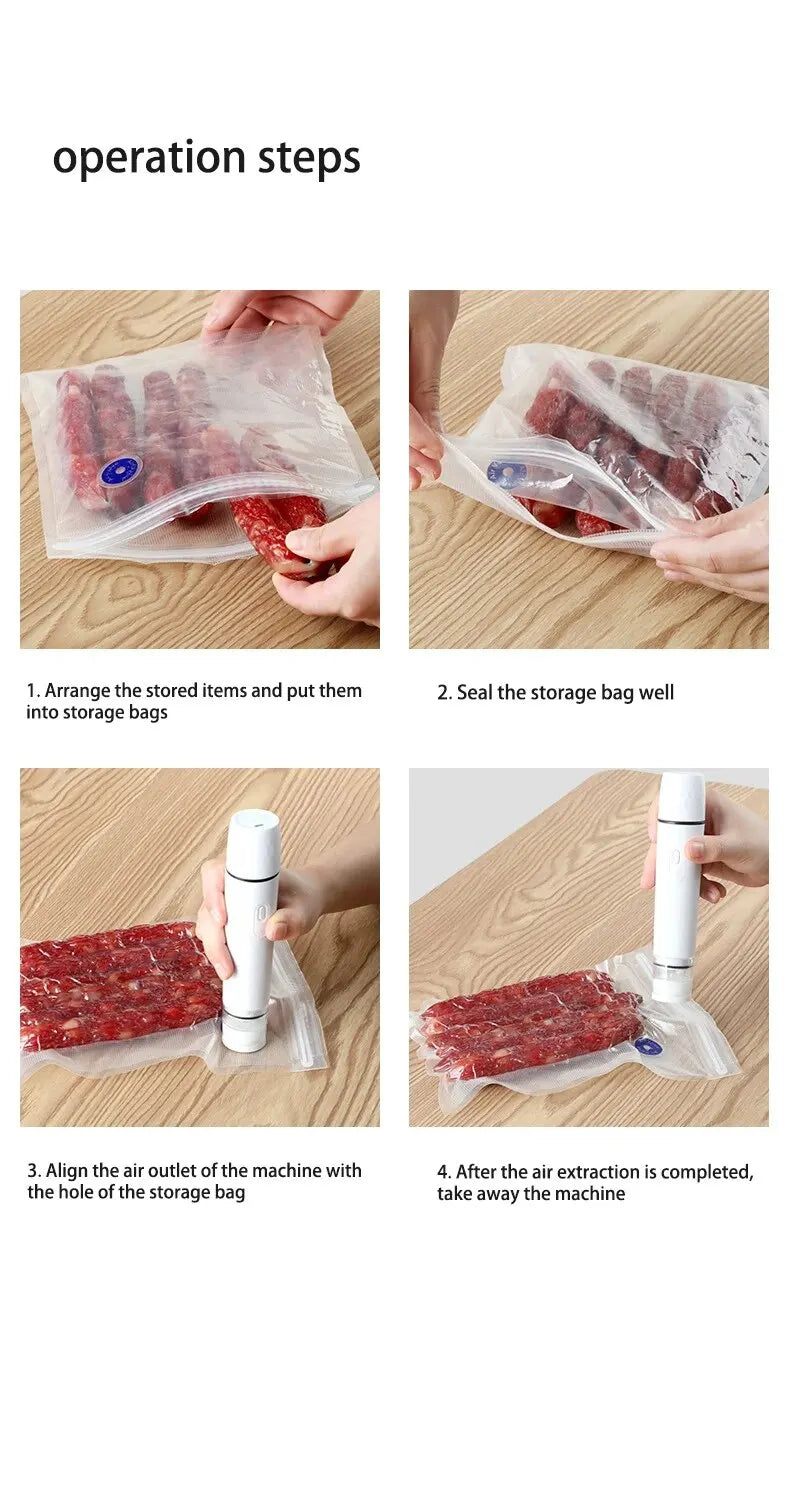 operation steps

1. Arrange the stored items and put them into storage bags

2. Seal the storage bag well

3. Align the air outlet of the machine with the hole of the storage bag

4. After the air extraction is completed, take away the machine