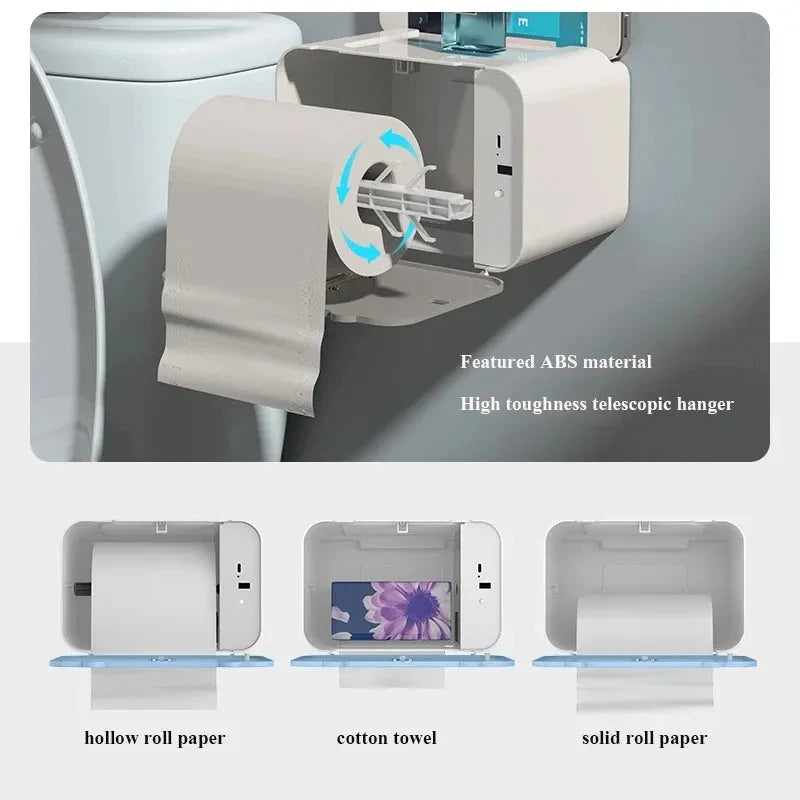 Featured ABS material

High toughness telescopic hanger

hollow roll paper

cotton towel

solid roll paper