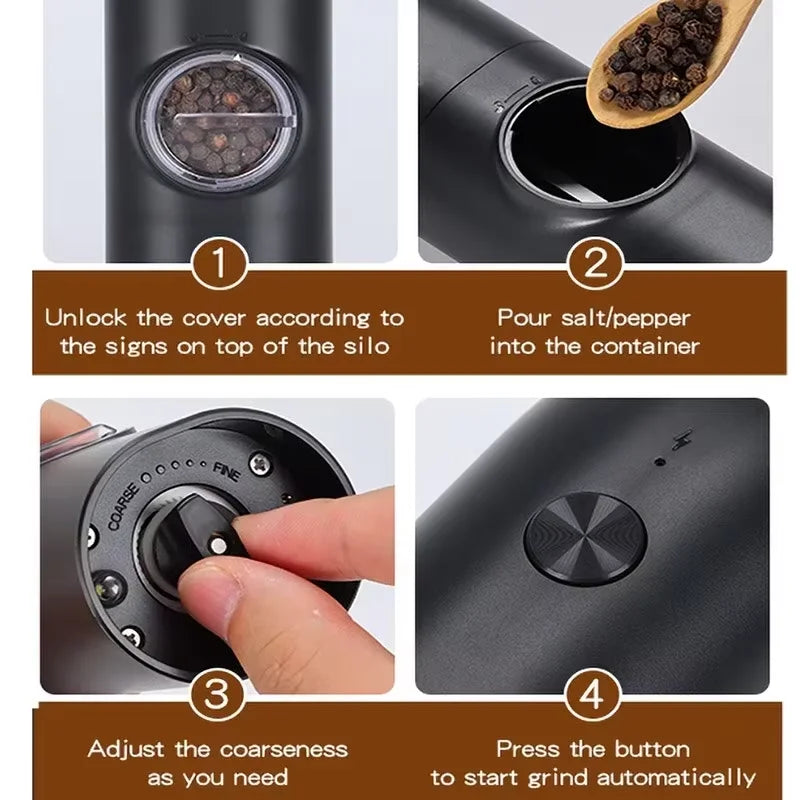 1

Unlock the cover according to the signs on top of the silo

2

Pour salt/pepper into the container

COARSE FINE

3

Adjust the coarseness as you need

4

Press the button to start grind automatically