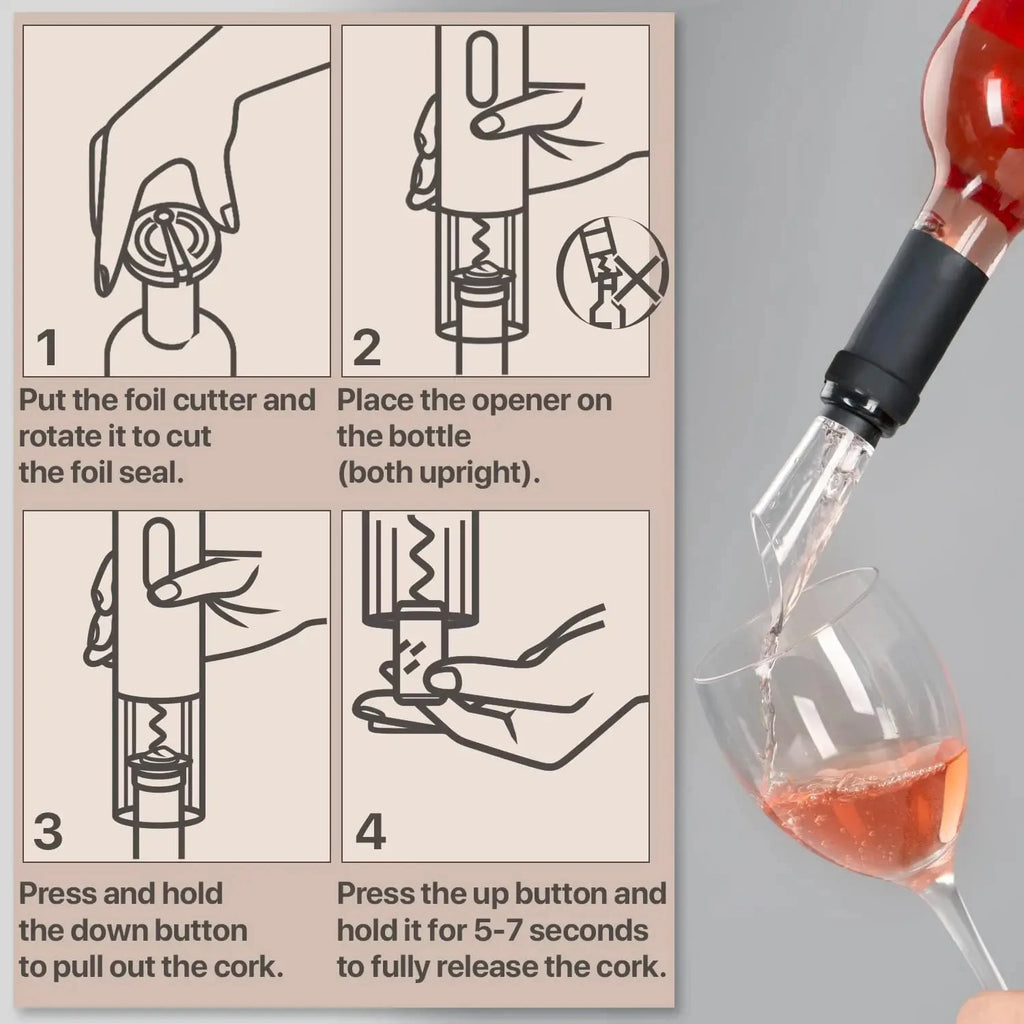 1
Put the foil cutter and rotate it to cut the foil seal.

2
Place the opener on the bottle (both upright).

3
Press and hold the down button to pull out the cork.

4
Press the up button and hold it for 5-7 seconds to fully release the cork.